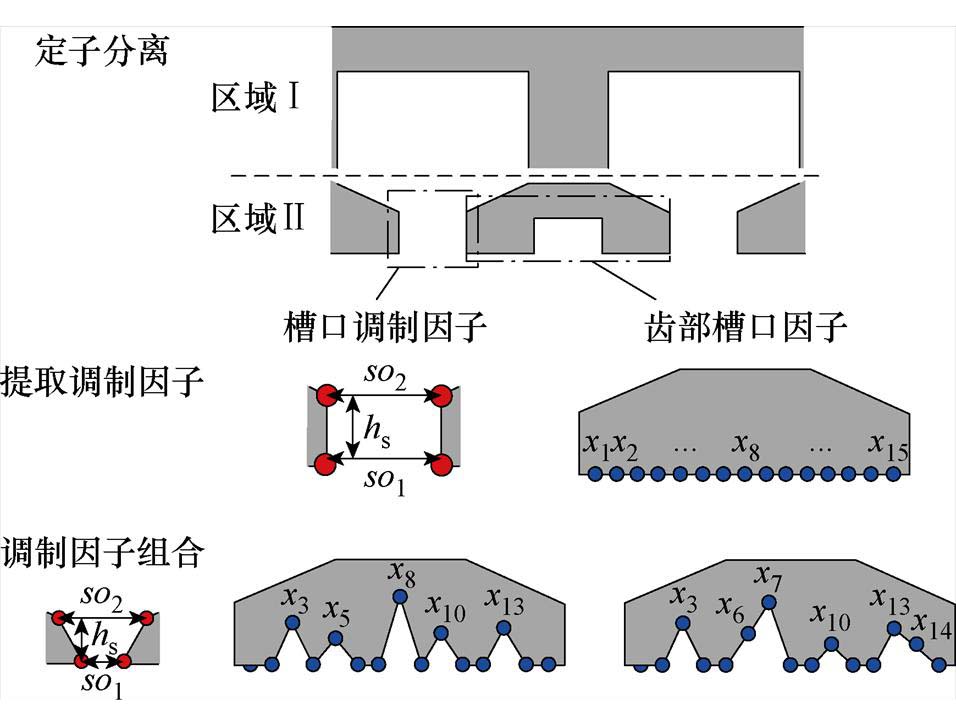 定子分离

区域Ⅰ

区域Ⅱ

槽口调制因子

齿部槽口因子

提取调制因子

$so_2$

$h_s$

$so_1$

$x_1$ $x_2$ … $x_8$ … $x_{15}$

调制因子组合

$so_2$

$h_s$

$so_1$

$x_3$ $x_5$ $x_8$ $x_{10}$ $x_{13}$

$x_3$ $x_6$ $x_7$ $x_{10}$ $x_{13}$ $x_{14}$