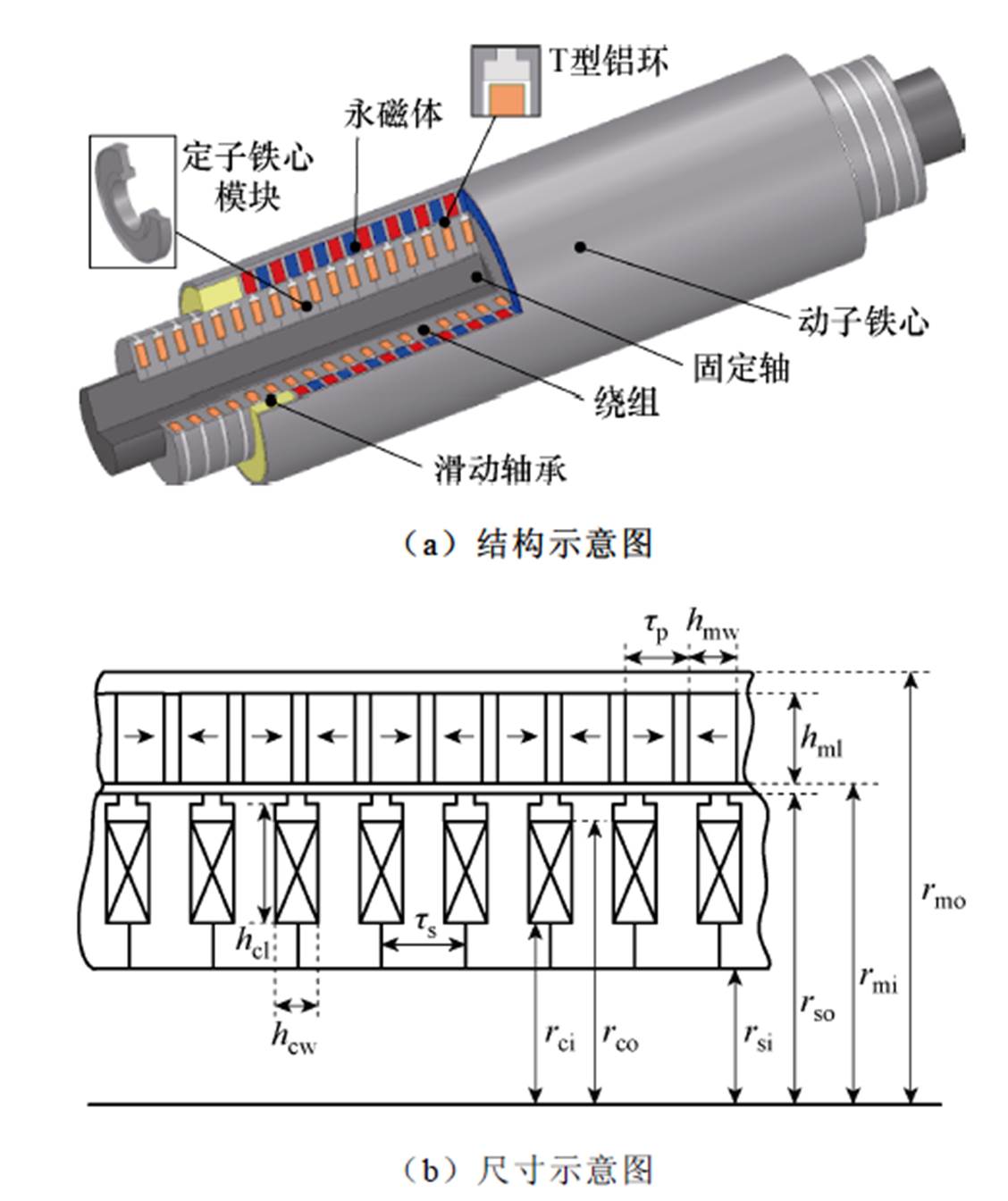 T型铝环
永磁体
定子铁心模块
动子铁心
固定轴
绕组
滑动轴承

（a）结构示意图

$\tau_p$ $h_{mw}$
$h_{ml}$
$h_{cl}$
$\tau_s$
$h_{cw}$
$r_{ci}$ $r_{co}$ $r_{si}$ $r_{so}$ $r_{mi}$ $r_{mo}$

（b）尺寸示意图