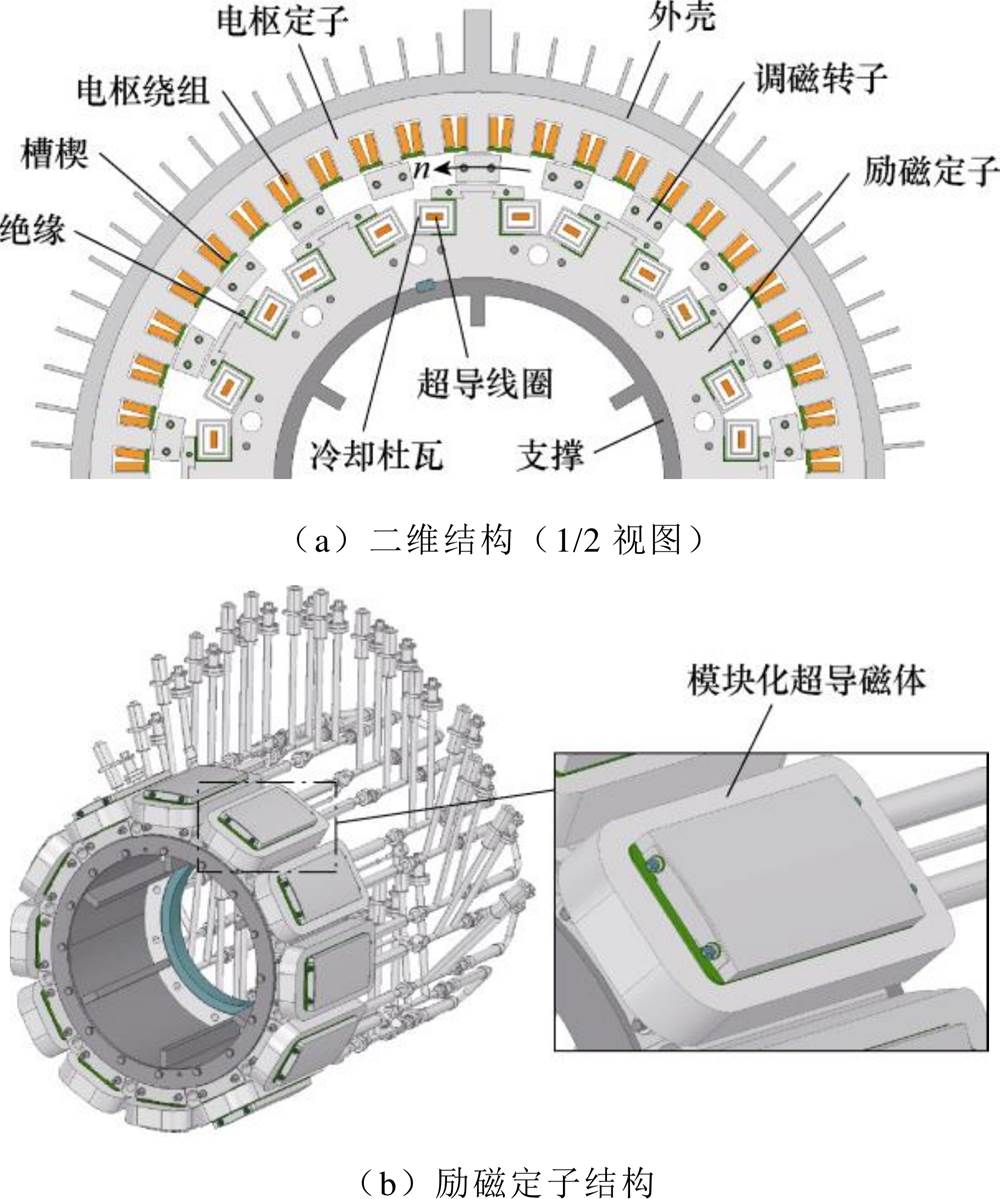 电枢定子
外壳
电枢绕组
调磁转子
槽楔
励磁定子
绝缘
$n$
超导线圈
冷却杜瓦
支撑

（a）二维结构（1/2 视图）

模块化超导磁体

（b）励磁定子结构