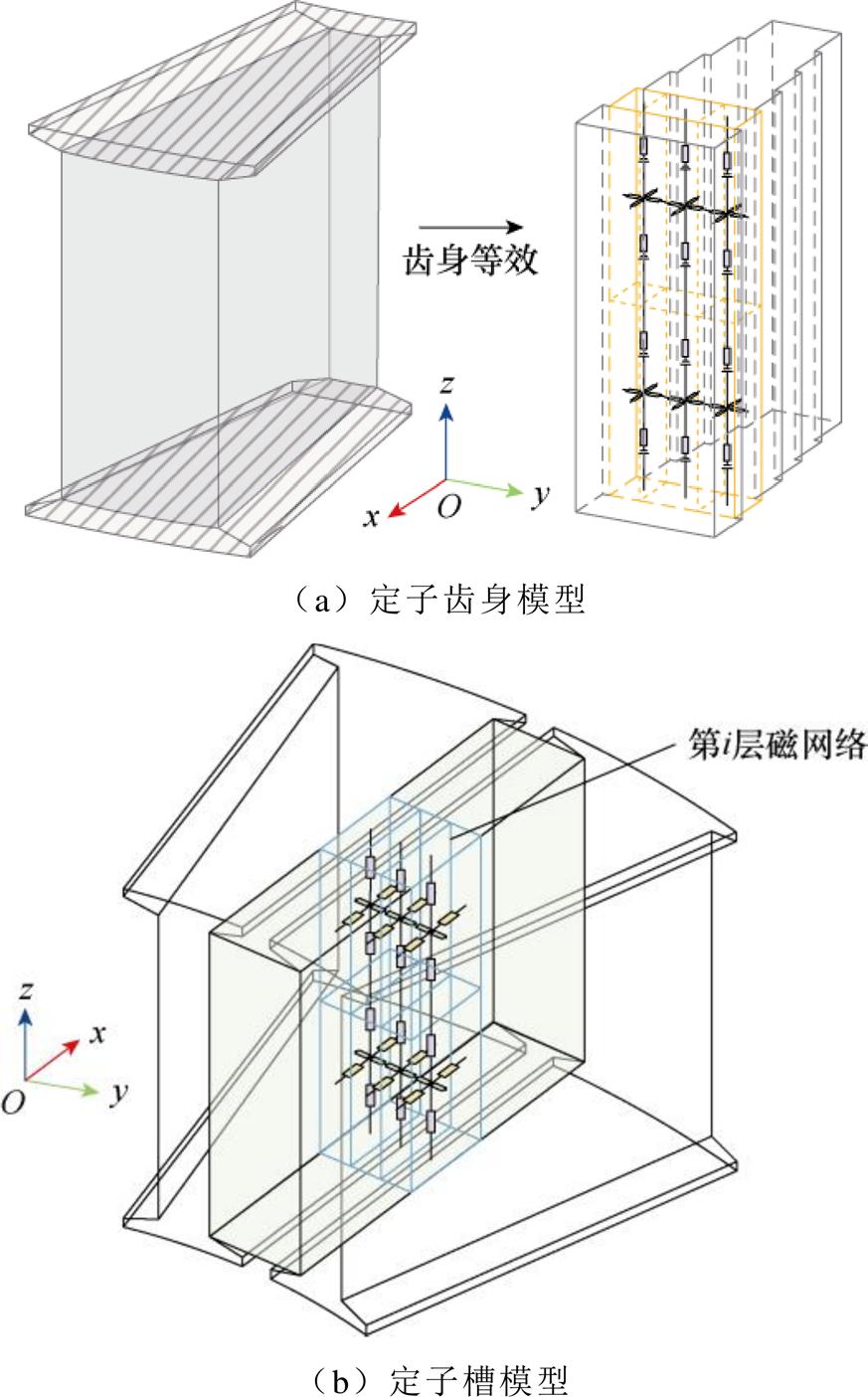 齿身等效

$z$

$x$ $O$ $y$

（a）定子齿身模型

第$i$层磁网络

$z$

$x$

$O$ $y$

（b）定子槽模型