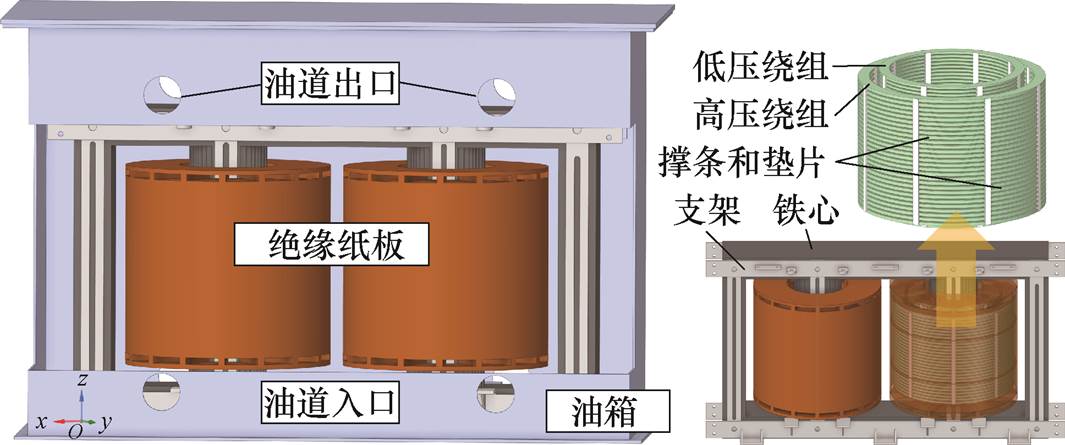 油道出口
绝缘纸板
油道入口
油箱
$z$
$x$
$O$
$y$
低压绕组
高压绕组
撑条和垫片
支架
铁心