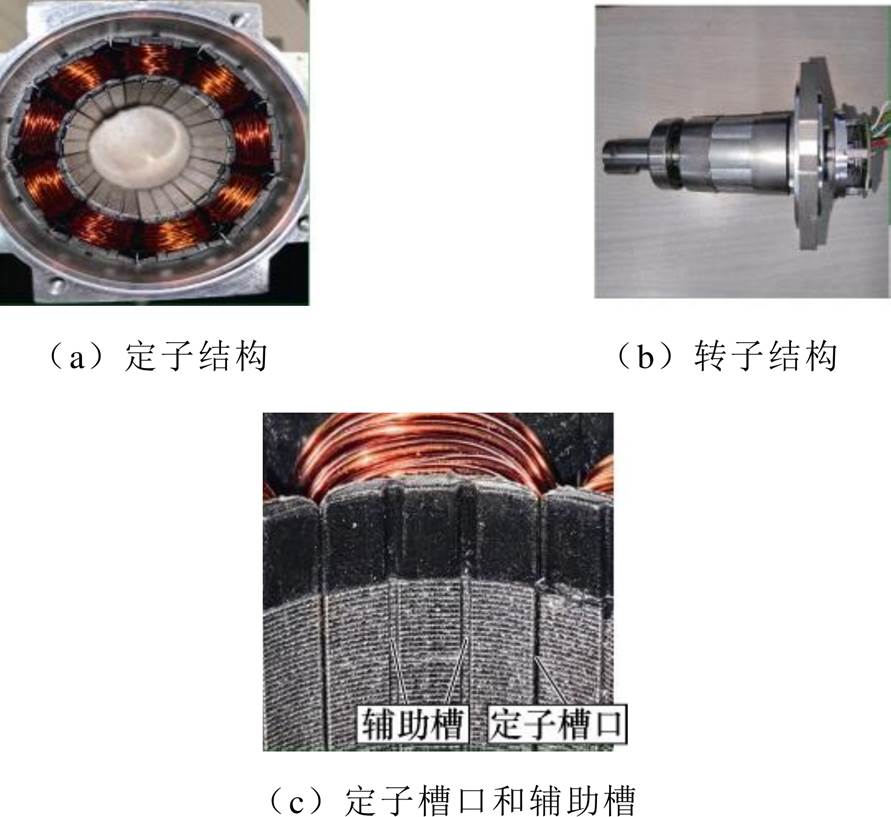 （a）定子结构

（b）转子结构

辅助槽

定子槽口

（c）定子槽口和辅助槽