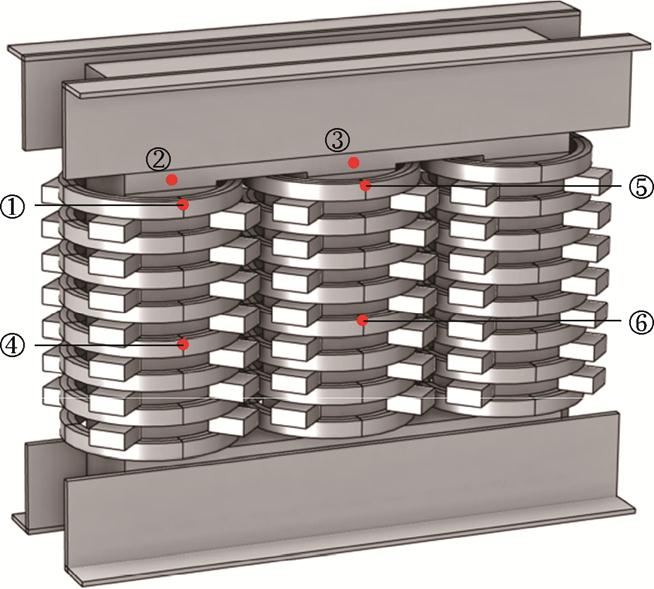 ②
③
①
⑤
④
⑥