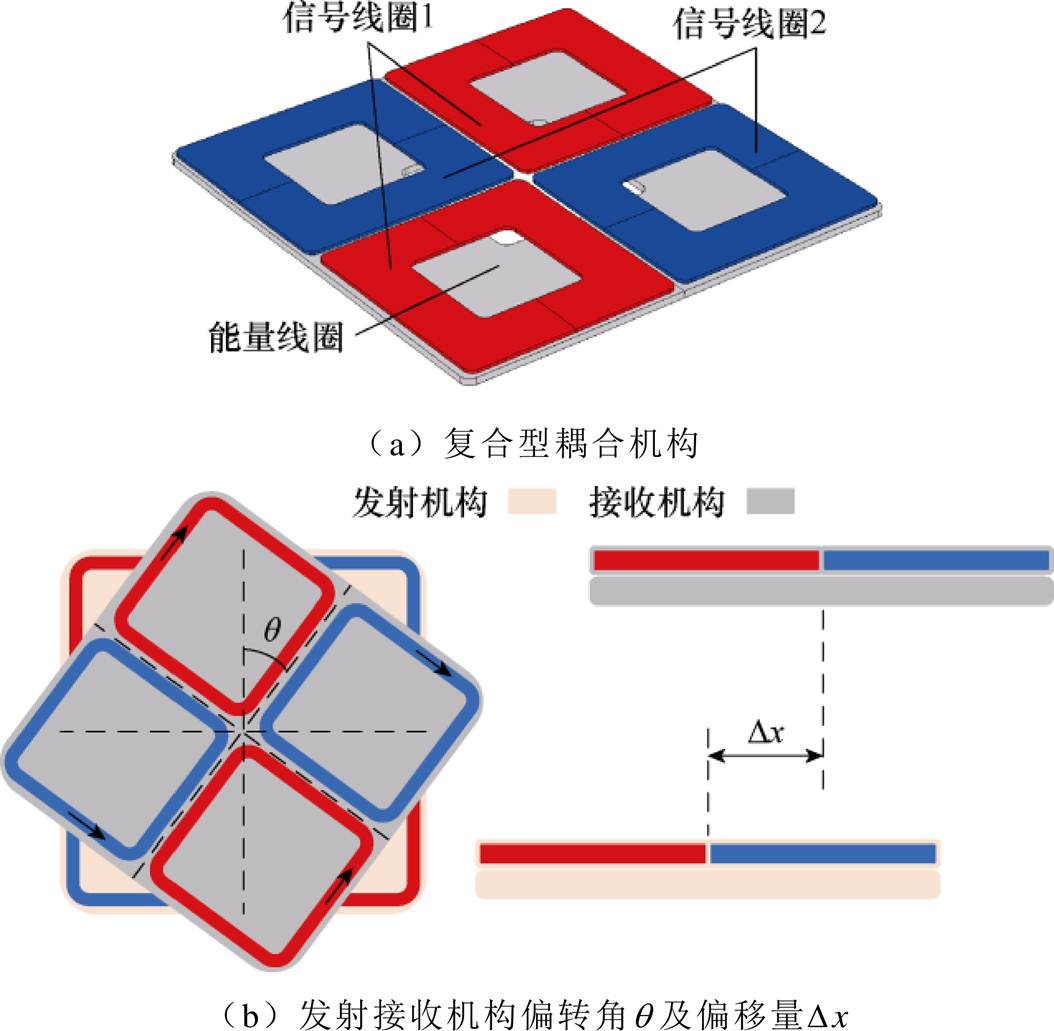 信号线圈1

信号线圈2

能量线圈

（a）复合型耦合机构

发射机构

接收机构

$\theta$

$\Delta x$

（b）发射接收机构偏转角$\theta$及偏移量$\Delta x$