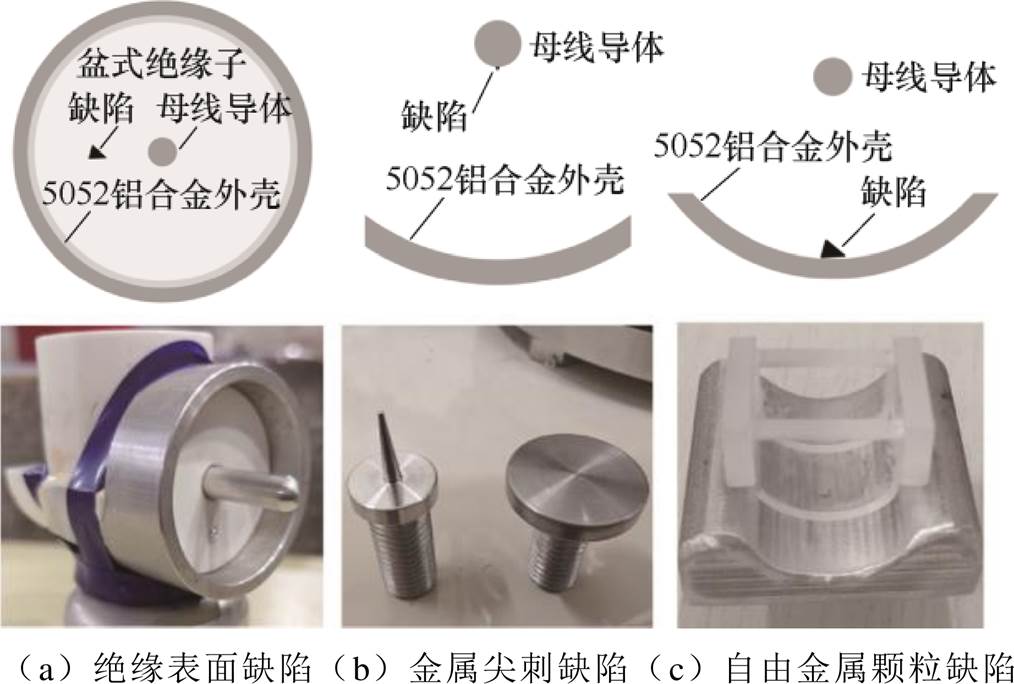 盆式绝缘子
缺陷
母线导体
5052铝合金外壳

母线导体
缺陷
5052铝合金外壳

母线导体
5052铝合金外壳
缺陷

（a）绝缘表面缺陷（b）金属尖刺缺陷（c）自由金属颗粒缺陷